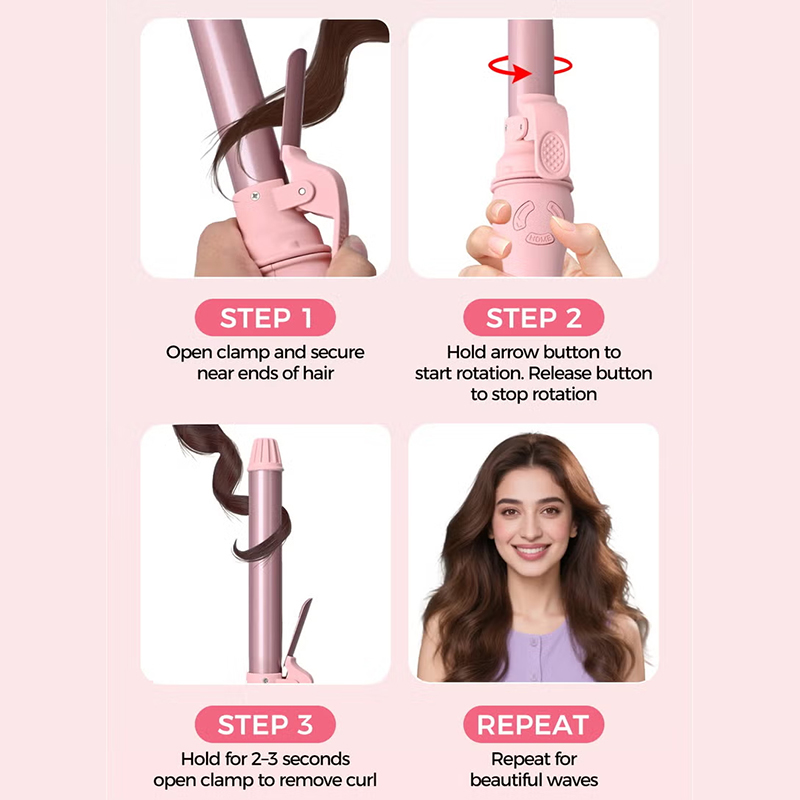 STEP 1
Open clamp and secure near ends of hair

STEP 2
Hold arrow button to start rotation. Release button to stop rotation

STEP 3
Hold for 2–3 seconds open clamp to remove curl

REPEAT
Repeat for beautiful waves